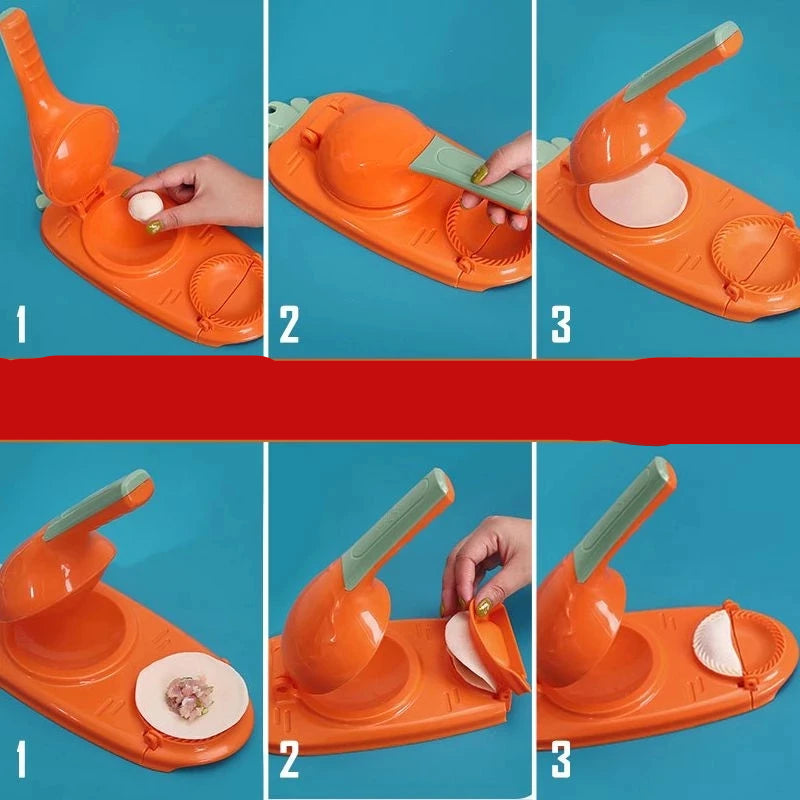 1

2

3

1

2

3