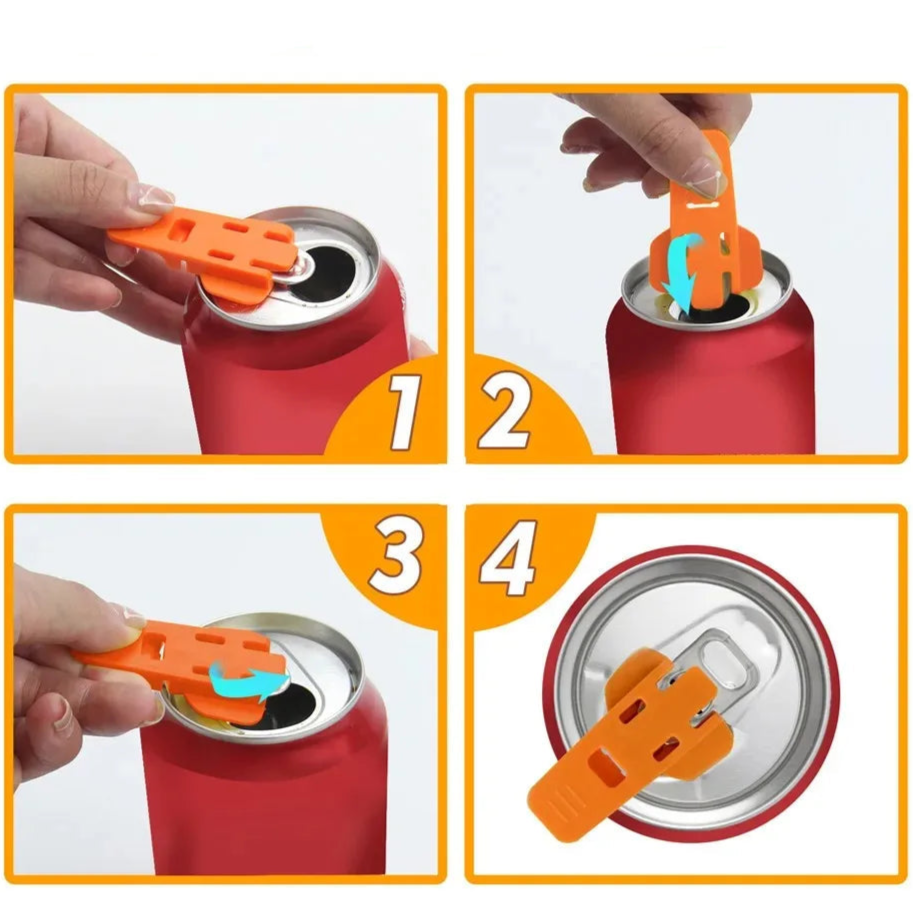 1
2
3
4