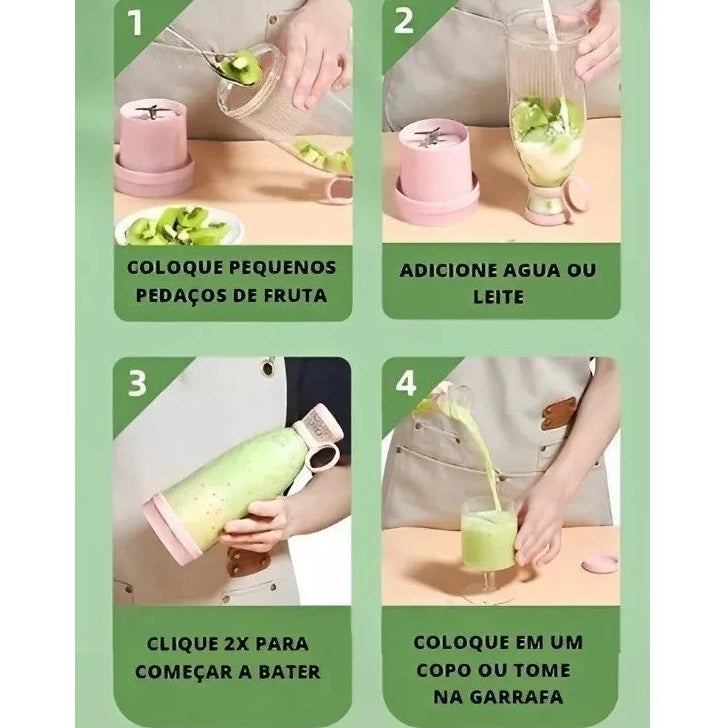 1

COLOQUE PEQUENOS PEDAÇOS DE FRUTA

2

ADICIONE AGUA OU LEITE

3

CLIQUE 2X PARA COMEÇAR A BATER

4

COLOQUE EM UM COPO OU TOME NA GARRAFA